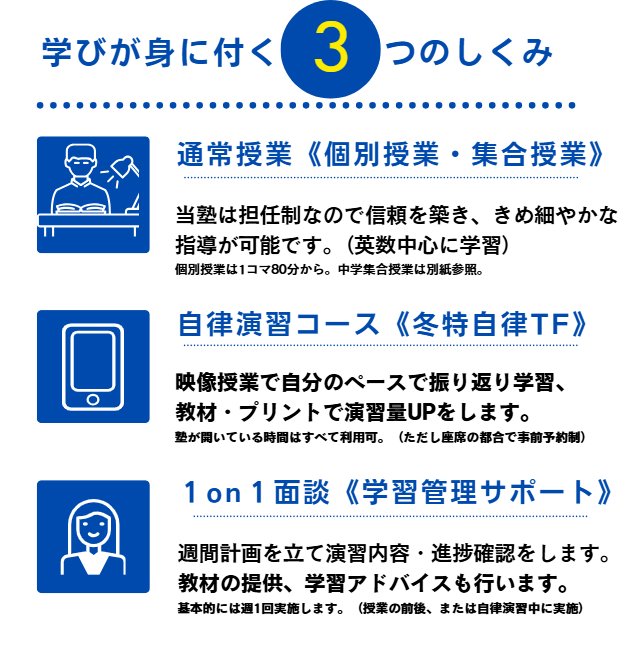 学びが身に付く 3 つのしくみ

通常授業《個別授業・集合授業》

当塾は担任制なので信頼を築き、きめ細やかな指導が可能です。（英数中心に学習）
個別授業は1コマ80分から。中学集合授業は別紙参照。

自律演習コース《冬特自律TF》

映像授業で自分のペースで振り返り学習、教材・プリントで演習量UPをします。
塾が開いている時間はすべて利用可。（ただし座席の都合で事前予約制）

1 on 1 面談《学習管理サポート》

週間計画を立て演習内容・進捗確認をします。教材の提供、学習アドバイスも行います。
基本的には週1回実施します。（授業の前後、または自律演習中に実施）